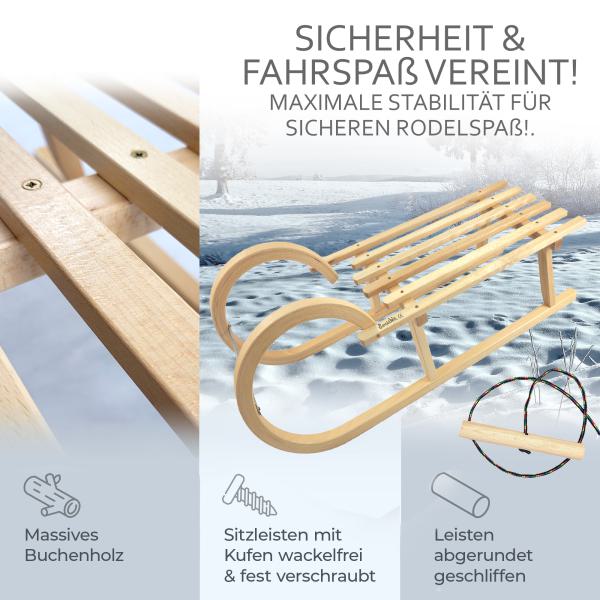 SICHERHEIT &
FAHRSPAß VEREINT!
MAXIMALE STABILITÄT FÜR SICHEREN RODELSPAß!.

Massives Buchenholz

Sitzleisten mit Kufen wackelfrei & fest verschraubt

Leisten abgerundet geschliffen