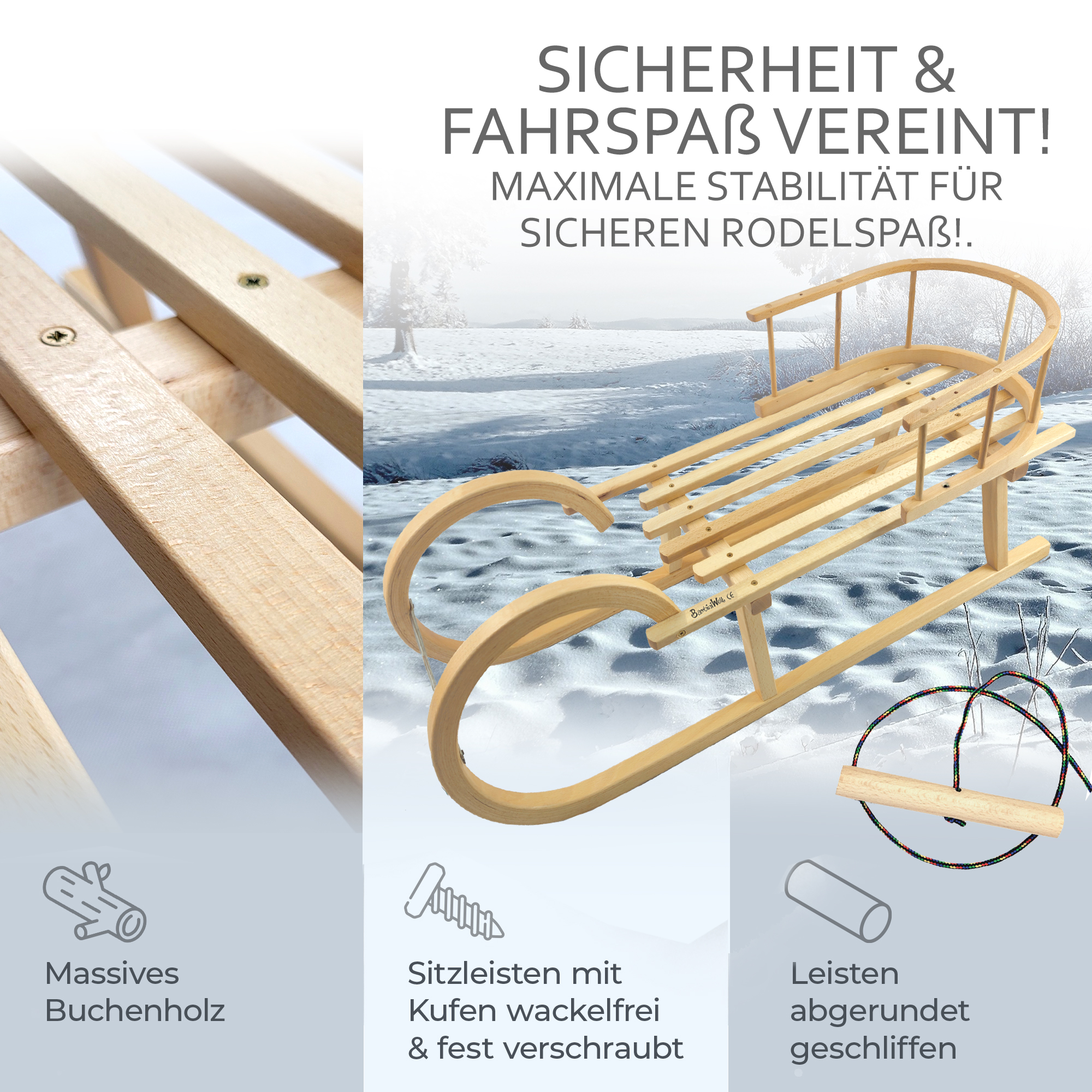 SICHERHEIT & FAHRSPAß VEREINT!
MAXIMALE STABILITÄT FÜR SICHEREN RODELSPAß!.

BambiniWelt CE

Massives Buchenholz

Sitzleisten mit Kufen wackelfrei & fest verschraubt

Leisten abgerundet geschliffen