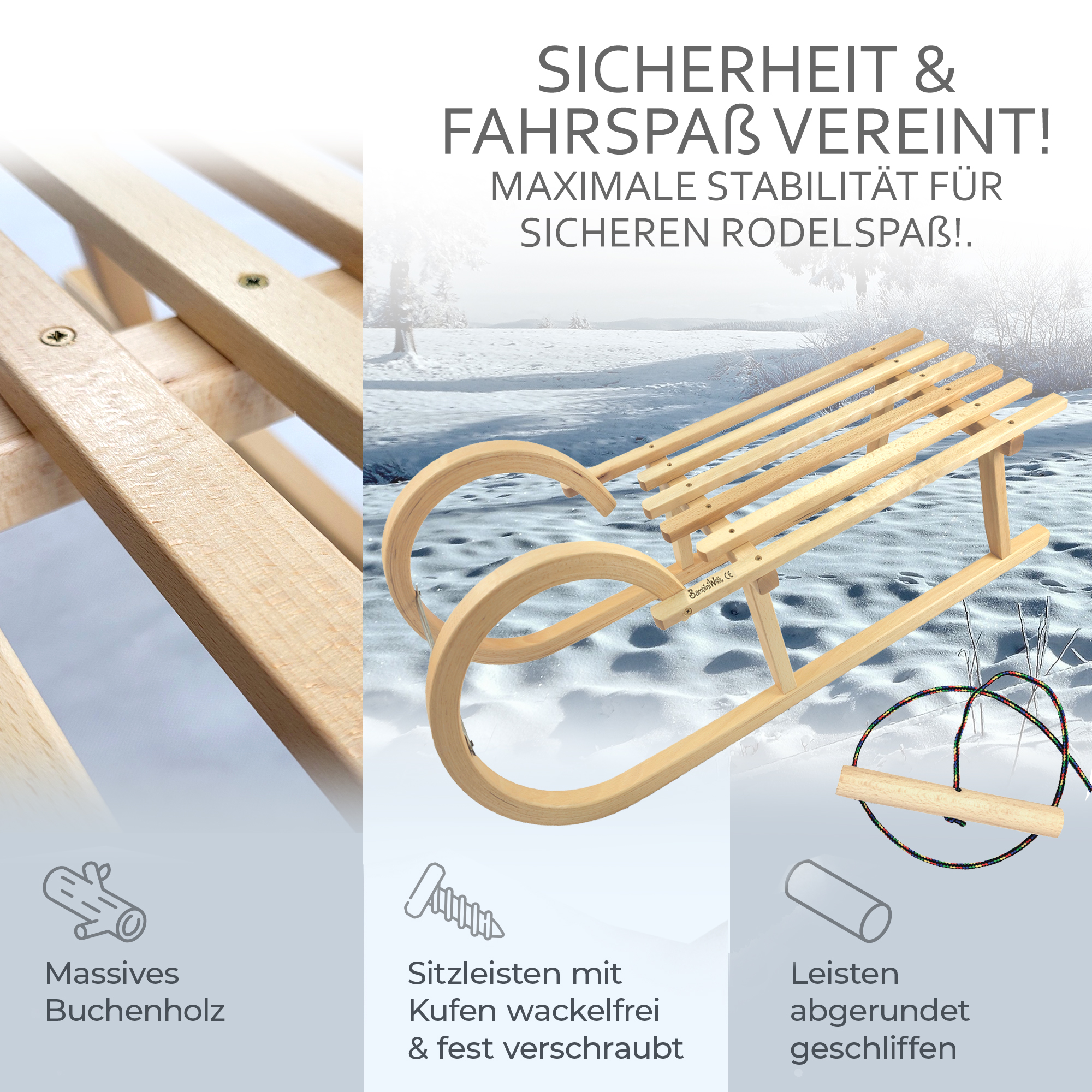 SICHERHEIT &
FAHRSPAß VEREINT!
MAXIMALE STABILITÄT FÜR SICHEREN RODELSPAß!.

BambiniWelt CE

Massives Buchenholz

Sitzleisten mit Kufen wackelfrei & fest verschraubt

Leisten abgerundet geschliffen